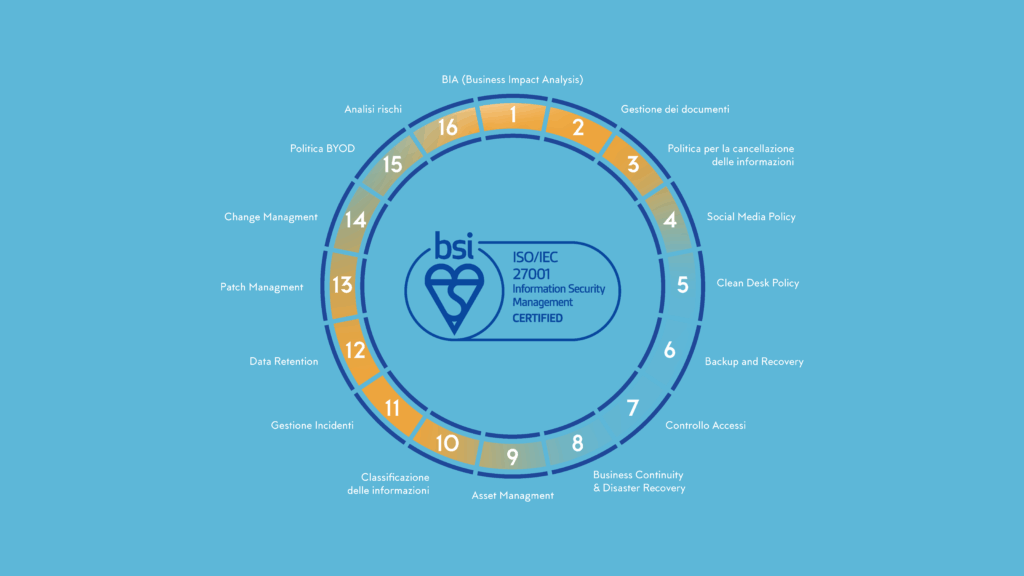 BIA (Business Impact Analysis)

1

Gestione dei documenti

2

Politica per la cancellazione delle informazioni

3

Social Media Policy

4

Clean Desk Policy

5

Backup and Recovery

6

Controllo Accessi

7

Business Continuity & Disaster Recovery

8

Asset Managment

9

Classificazione delle informazioni

10

Gestione Incidenti

11

Data Retention

12

Patch Managment

13

Change Managment

14

Politica BYOD

15

Analisi rischi

16

bsi

ISO/IEC 27001 Information Security Management CERTIFIED